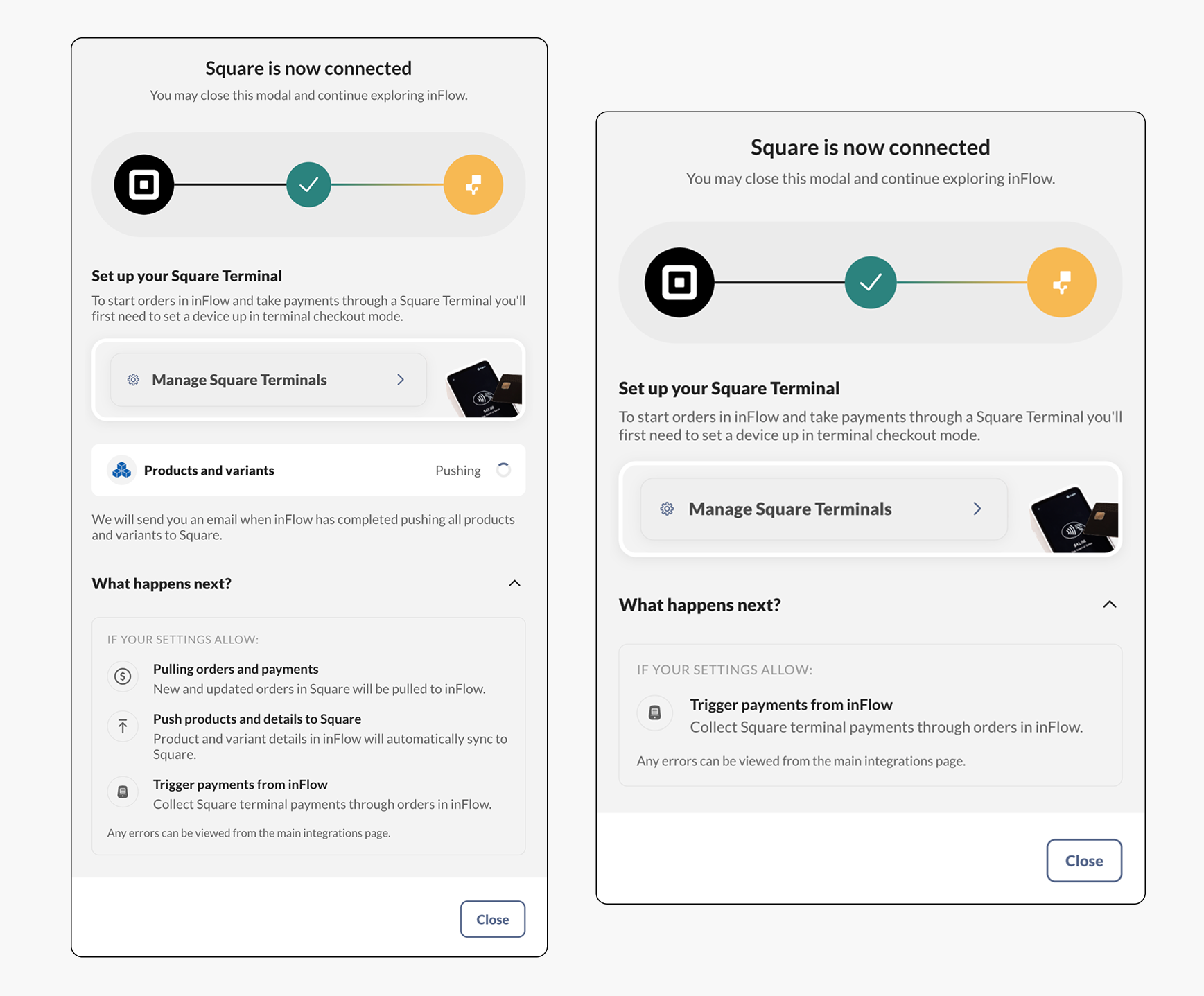 Square is now connected

You may close this modal and continue exploring inFlow.

Set up your Square Terminal

To start orders in inFlow and take payments through a Square Terminal you'll first need to set a device up in terminal checkout mode.

Manage Square Terminals

Products and variants

Pushing

We will send you an email when inFlow has completed pushing all products and variants to Square.

What happens next?

IF YOUR SETTINGS ALLOW:

Pulling orders and payments

New and updated orders in Square will be pulled to inFlow.

Push products and details to Square

Product and variant details in inFlow will automatically sync to Square.

Trigger payments from inFlow

Collect Square terminal payments through orders in inFlow.

Any errors can be viewed from the main integrations page.

Close

Square is now connected

You may close this modal and continue exploring inFlow.

Set up your Square Terminal

To start orders in inFlow and take payments through a Square Terminal you'll first need to set a device up in terminal checkout mode.

Manage Square Terminals

What happens next?

IF YOUR SETTINGS ALLOW:

Trigger payments from inFlow

Collect Square terminal payments through orders in inFlow.

Any errors can be viewed from the main integrations page.

Close